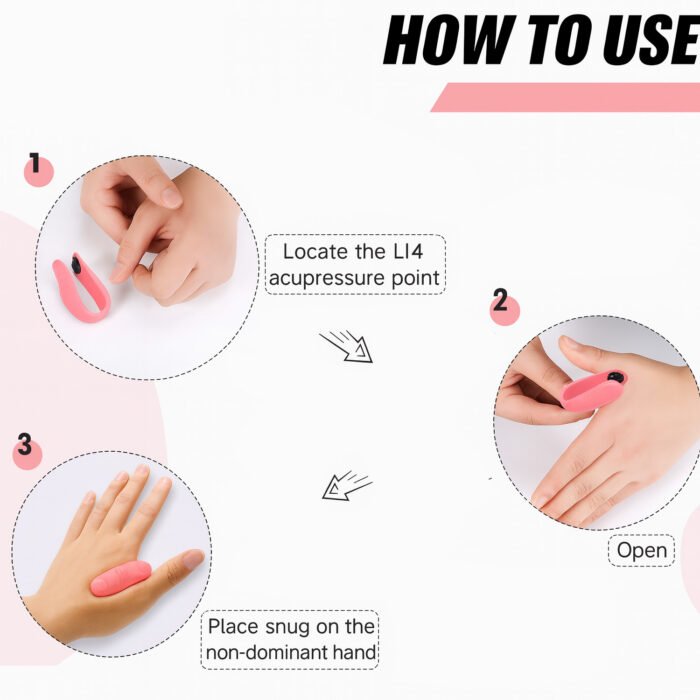 HOW TO USE

1

Locate the LI4 acupressure point

2

Open

3

Place snug on the non-dominant hand